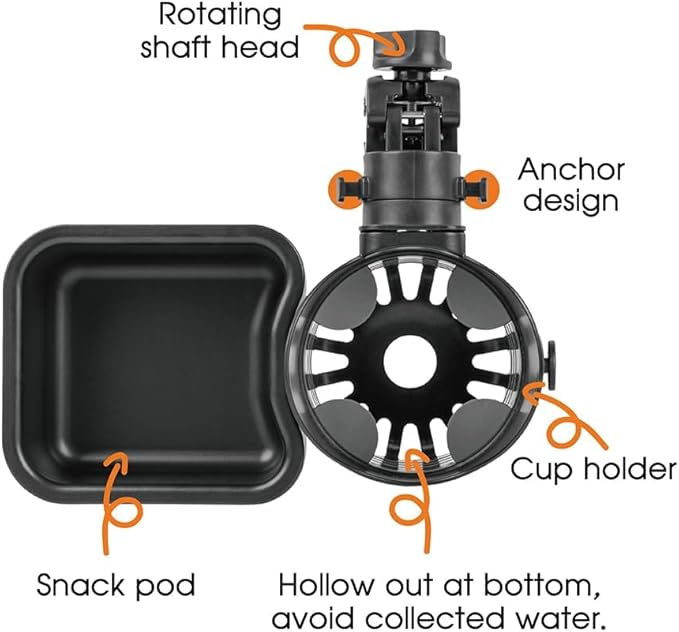 Rotating shaft head

Anchor design

Cup holder

Snack pod

Hollow out at bottom, avoid collected water.