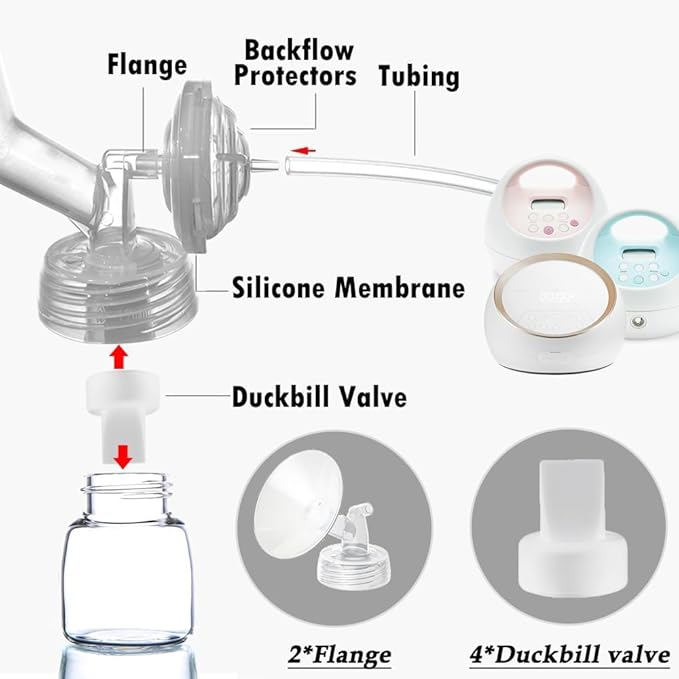 Flange

Backflow Protectors

Tubing

Silicone Membrane

Duckbill Valve

2*Flange

4*Duckbill valve