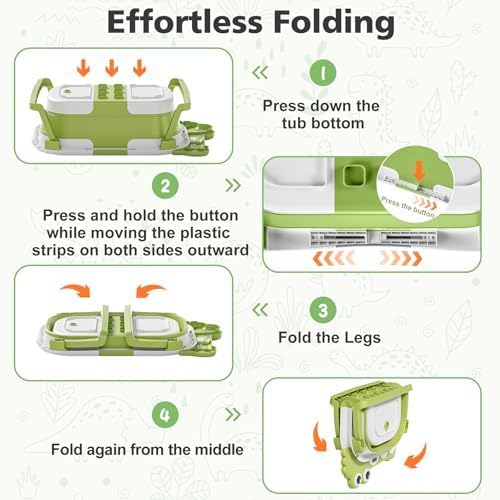 Effortless Folding

1

Press down the tub bottom

2

Press and hold the button while moving the plastic strips on both sides outward

Press the button

3

Fold the Legs

4

Fold again from the middle