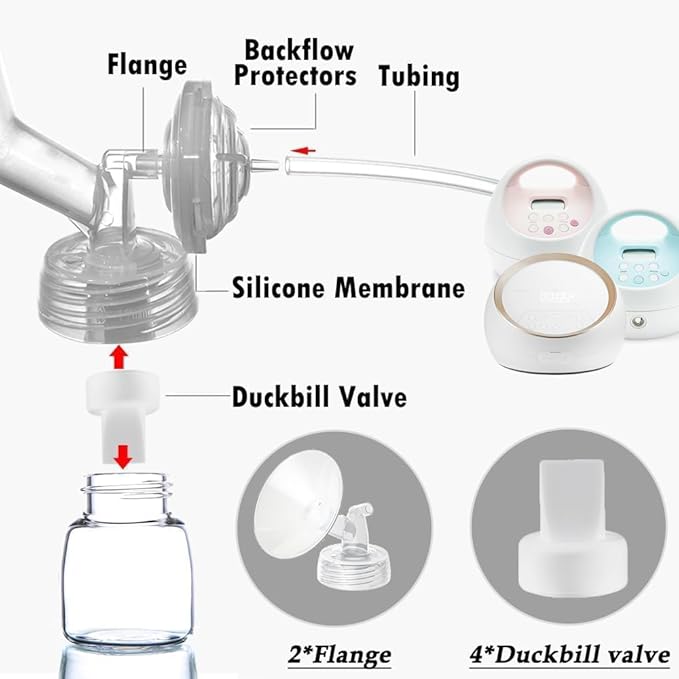 Flange

Backflow Protectors

Tubing

Silicone Membrane

Duckbill Valve

2*Flange

4*Duckbill valve