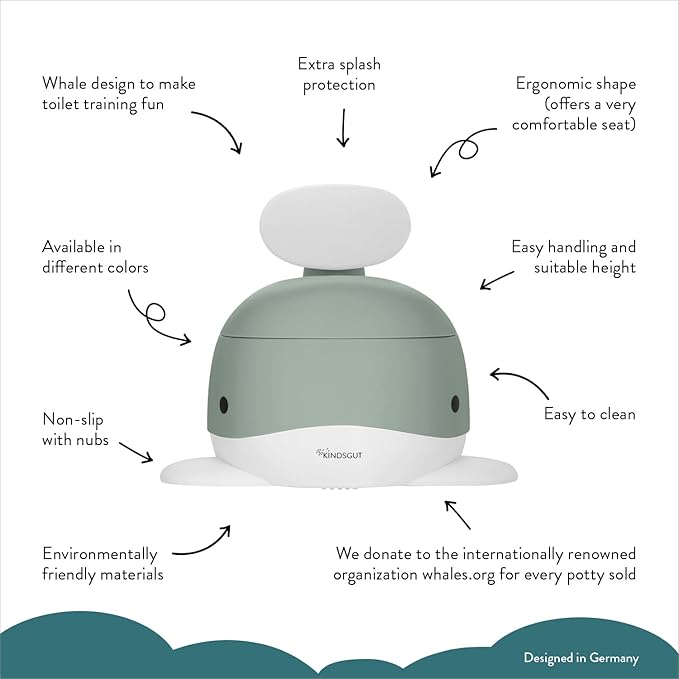 Whale design to make toilet training fun

Extra splash protection

Ergonomic shape (offers a very comfortable seat)

Available in different colors

Easy handling and suitable height

Easy to clean

Non-slip with nubs

KINDSGUT

Environmentally friendly materials

We donate to the internationally renowned organization whales.org for every potty sold

Designed in Germany