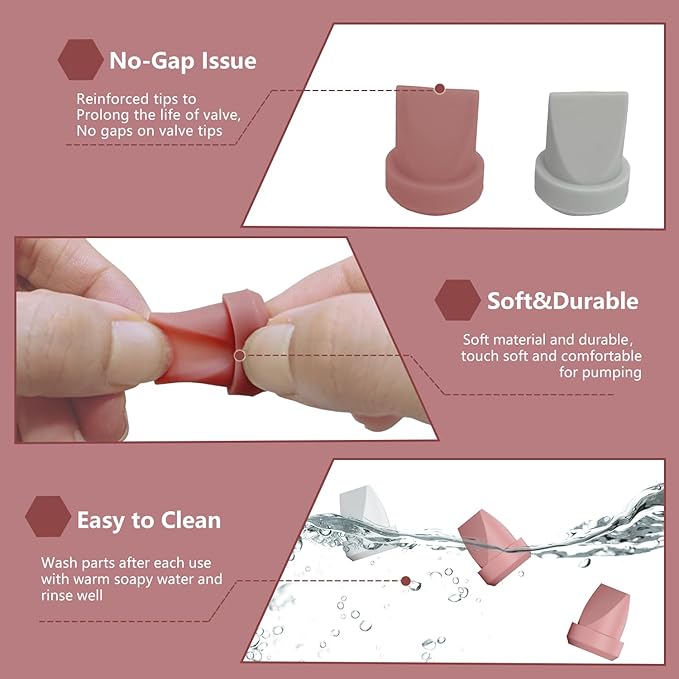 No-Gap Issue

Reinforced tips to Prolong the life of valve, No gaps on valve tips

Soft&Durable

Soft material and durable, touch soft and comfortable for pumping

Easy to Clean

Wash parts after each use with warm soapy water and rinse well