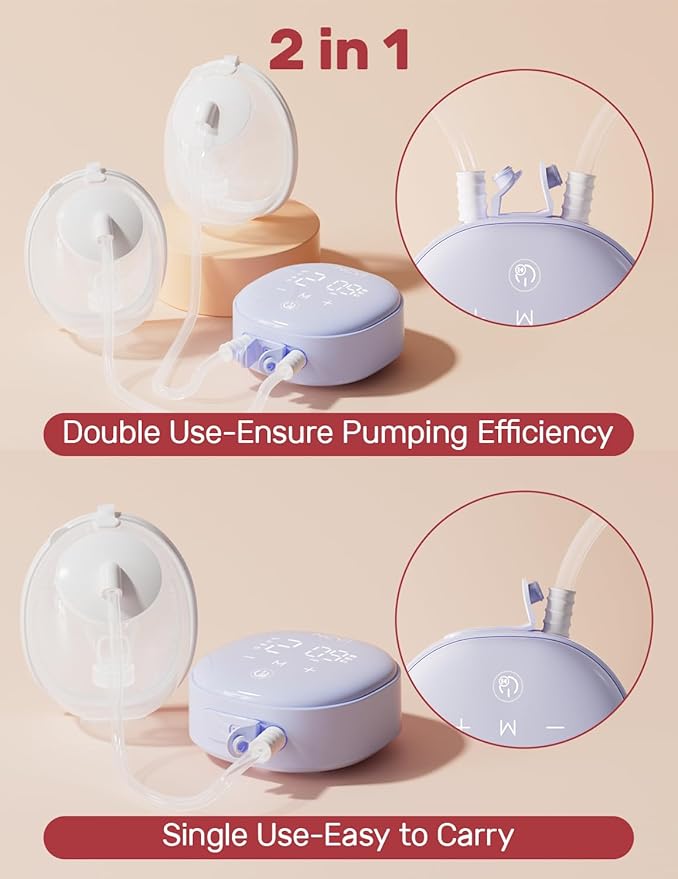 2 in 1

Double Use-Ensure Pumping Efficiency

Single Use-Easy to Carry