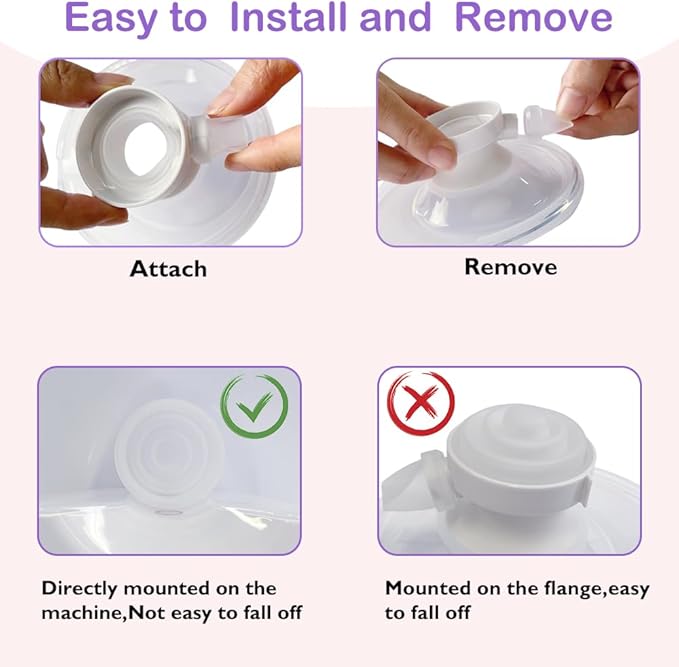 Easy to Install and Remove

Attach

Remove

Directly mounted on the machine,Not easy to fall off

Mounted on the flange,easy to fall off