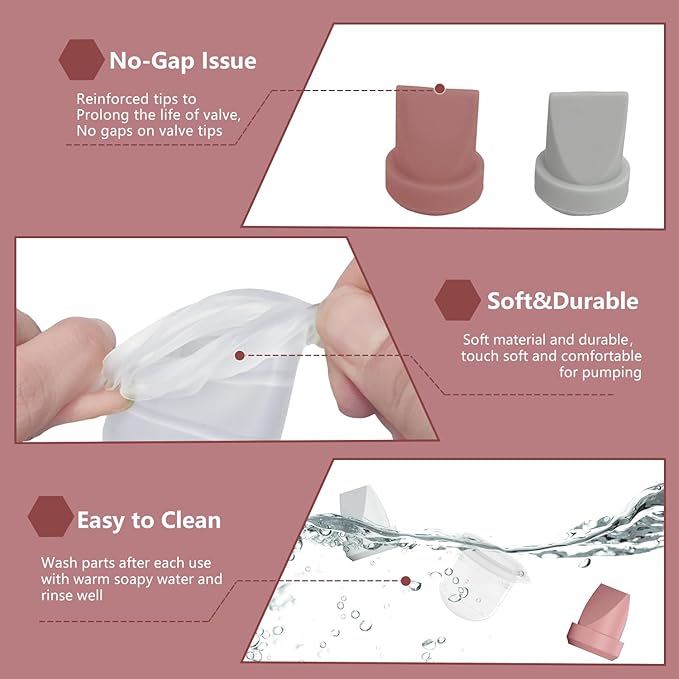 No-Gap Issue

Reinforced tips to Prolong the life of valve, No gaps on valve tips

Soft&Durable

Soft material and durable, touch soft and comfortable for pumping

Easy to Clean

Wash parts after each use with warm soapy water and rinse well