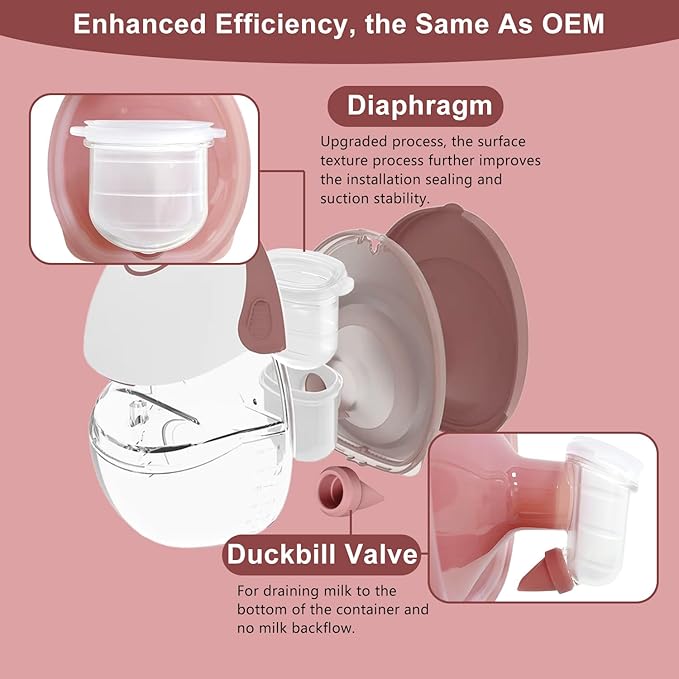 Enhanced Efficiency, the Same As OEM

Diaphragm

Upgraded process, the surface texture process further improves the installation sealing and suction stability.

Duckbill Valve

For draining milk to the bottom of the container and no milk backflow.