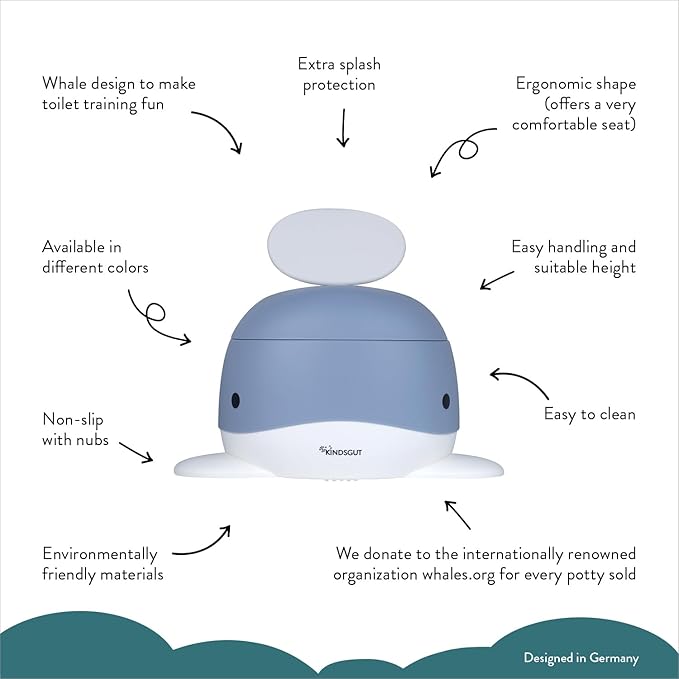 Whale design to make toilet training fun

Extra splash protection

Ergonomic shape (offers a very comfortable seat)

Available in different colors

Easy handling and suitable height

Easy to clean

Non-slip with nubs

KINDSGUT

Environmentally friendly materials

We donate to the internationally renowned organization whales.org for every potty sold

Designed in Germany