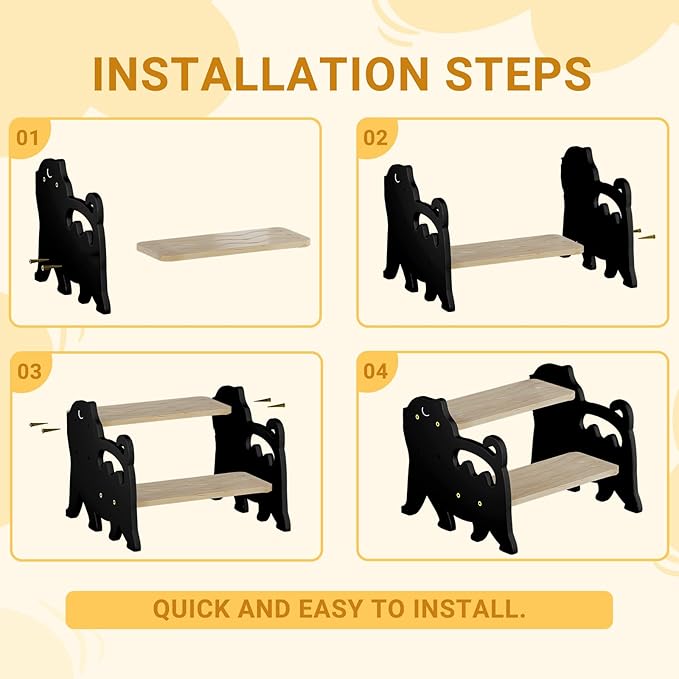 INSTALLATION STEPS

01

02

03

04

QUICK AND EASY TO INSTALL.