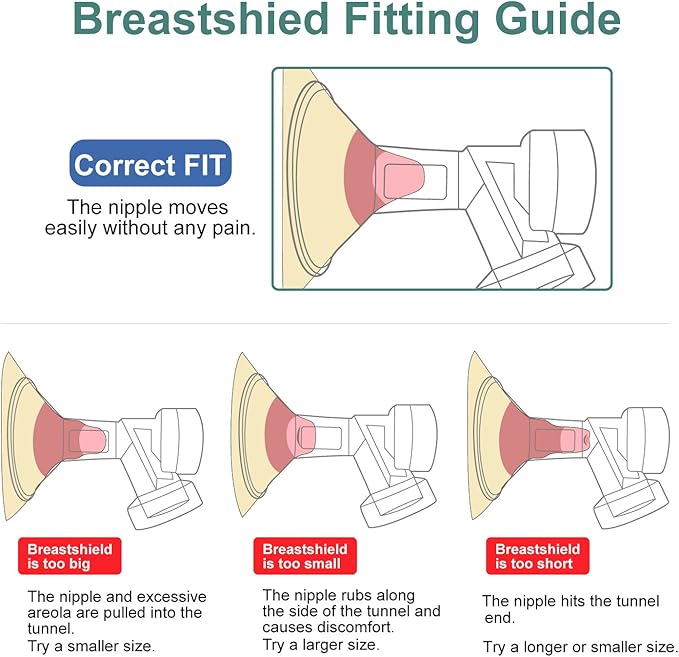 Breastshied Fitting Guide

Correct FIT

The nipple moves easily without any pain.

Breastshield is too big

The nipple and excessive areola are pulled into the tunnel.
Try a smaller size.

Breastshield is too small

The nipple rubs along the side of the tunnel and causes discomfort.
Try a larger size.

Breastshield is too short

The nipple hits the tunnel end.

Try a longer or smaller size.