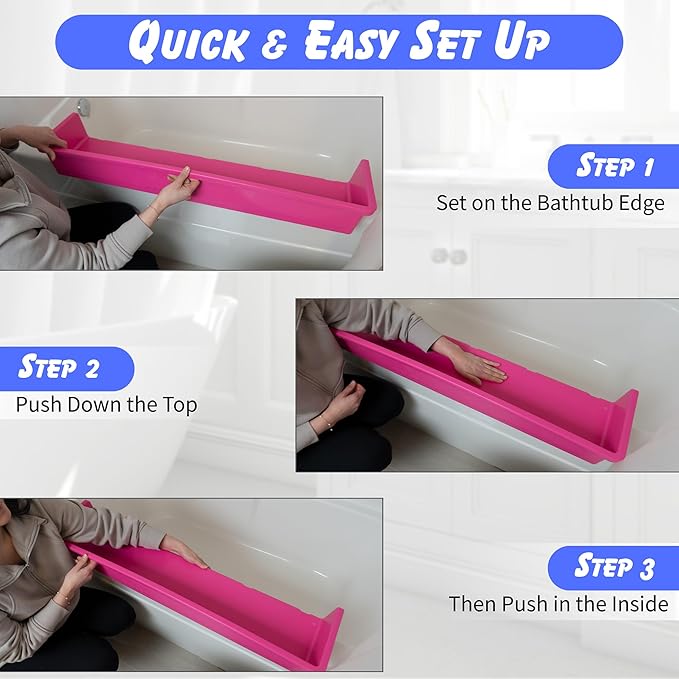 QUICK & EASY SET UP

STEP 1
Set on the Bathtub Edge

STEP 2
Push Down the Top

STEP 3
Then Push in the Inside