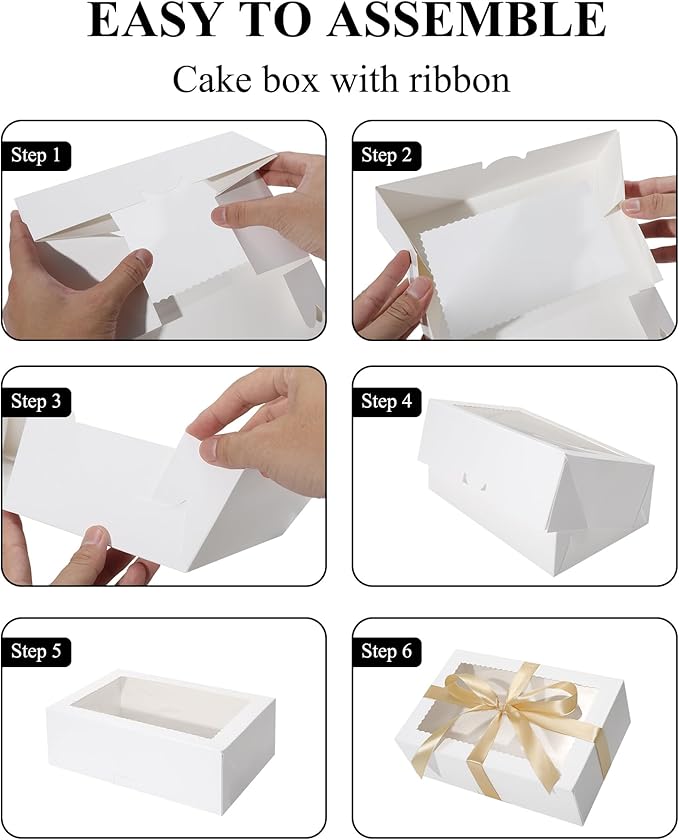 EASY TO ASSEMBLE

Cake box with ribbon

Step 1

Step 2

Step 3

Step 4

Step 5

Step 6