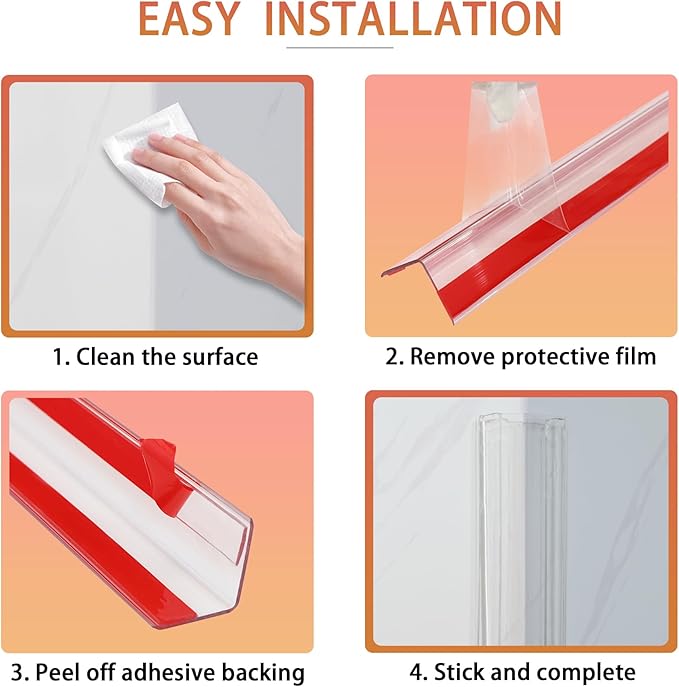 EASY INSTALLATION

1. Clean the surface

2. Remove protective film

3. Peel off adhesive backing

4. Stick and complete