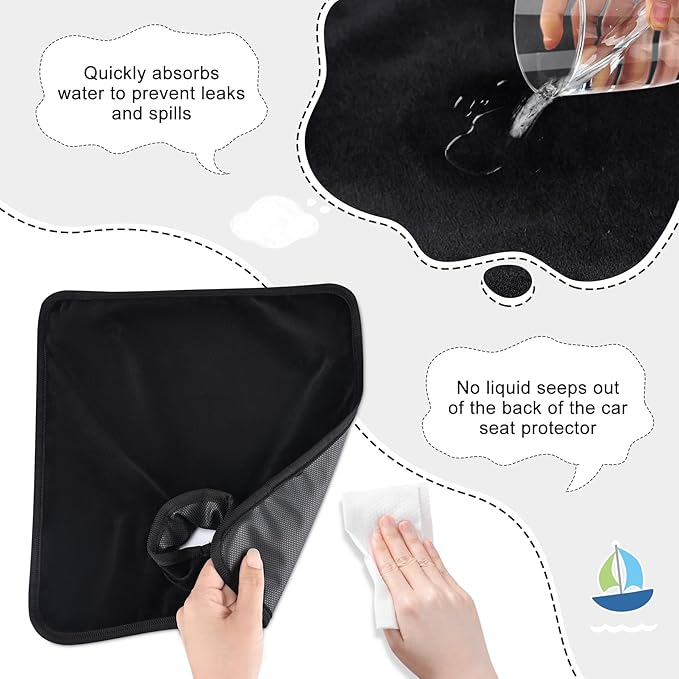 Quickly absorbs water to prevent leaks and spills

No liquid seeps out of the back of the car seat protector