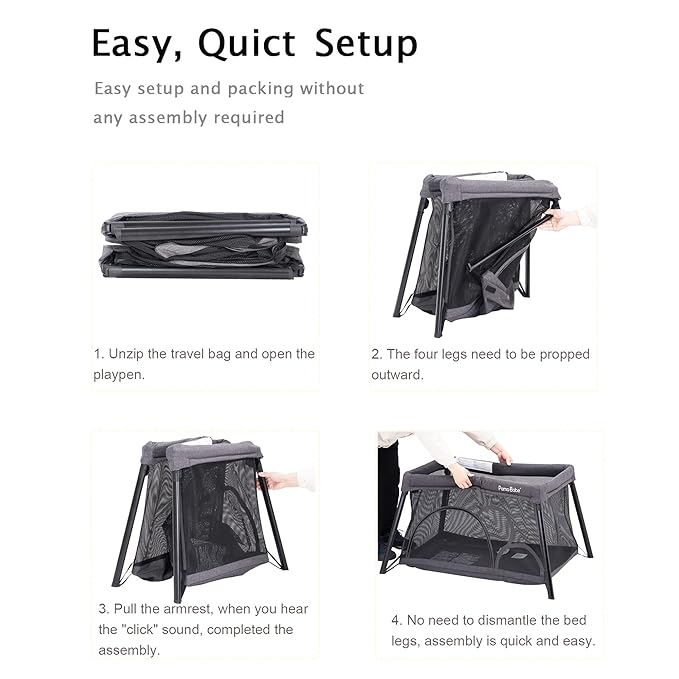 Easy, Quict Setup

Easy setup and packing without any assembly required

1. Unzip the travel bag and open the playpen.

2. The four legs need to be propped outward.

3. Pull the armrest, when you hear the "click" sound, completed the assembly.

PamoBabe

4. No need to dismantle the bed legs, assembly is quick and easy.