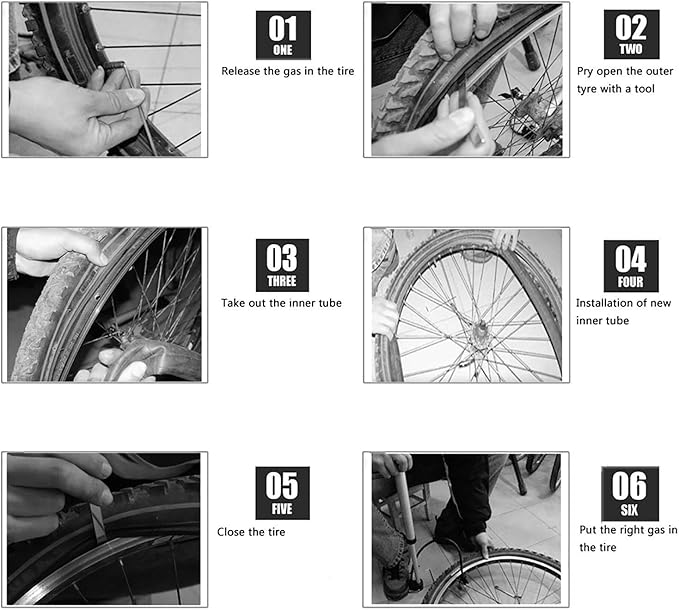 01
ONE
Release the gas in the tire

02
TWO
Pry open the outer tyre with a tool

03
THREE
Take out the inner tube

04
FOUR
Installation of new inner tube

05
FIVE
Close the tire

06
SIX
Put the right gas in the tire