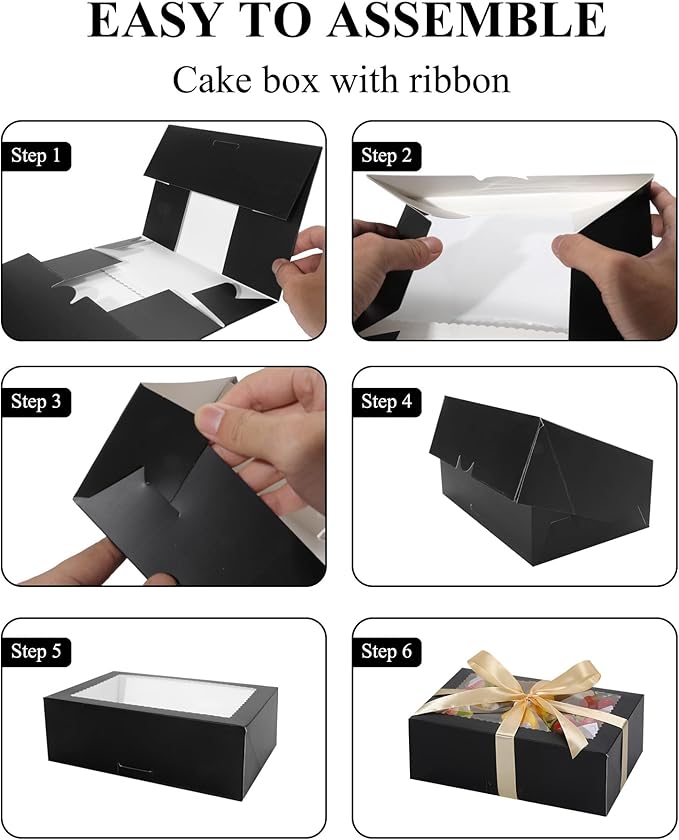 EASY TO ASSEMBLE

Cake box with ribbon

Step 1

Step 2

Step 3

Step 4

Step 5

Step 6