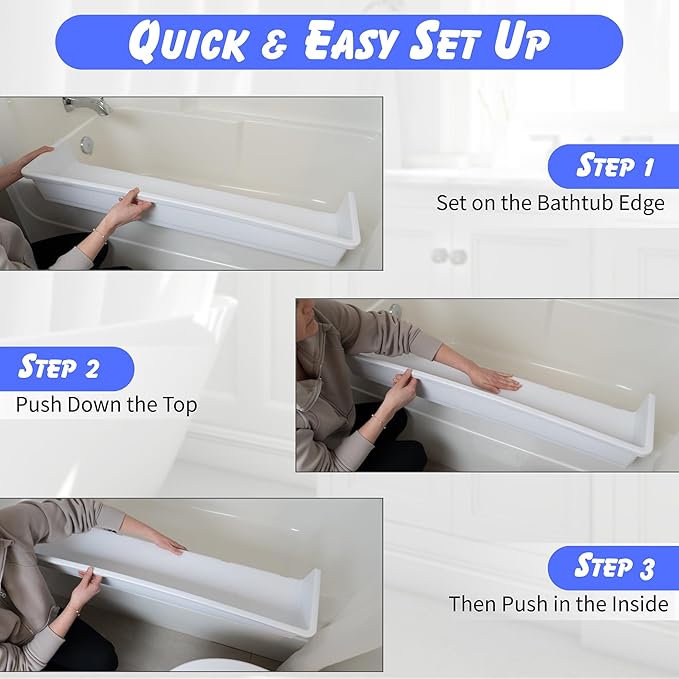 QUICK & EASY SET UP

STEP 1
Set on the Bathtub Edge

STEP 2
Push Down the Top

STEP 3
Then Push in the Inside