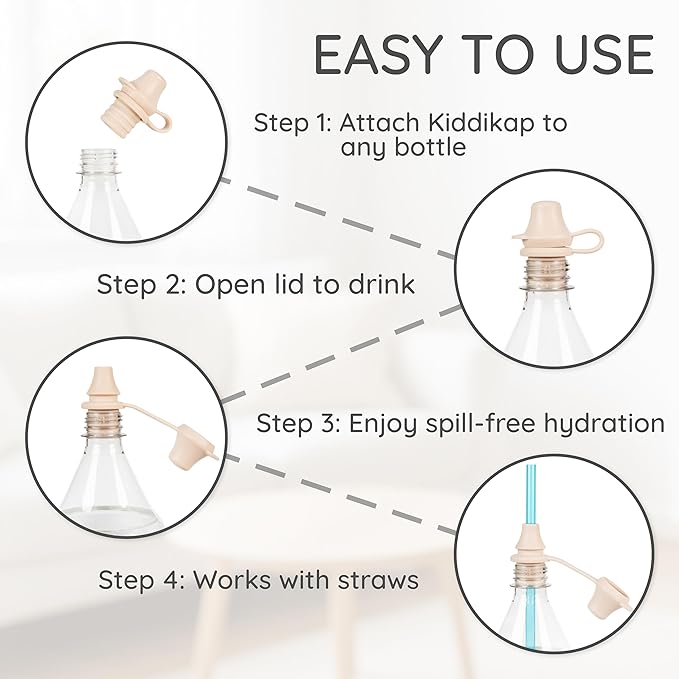 EASY TO USE

Step 1: Attach Kiddikap to any bottle

Step 2: Open lid to drink

Step 3: Enjoy spill-free hydration

Step 4: Works with straws