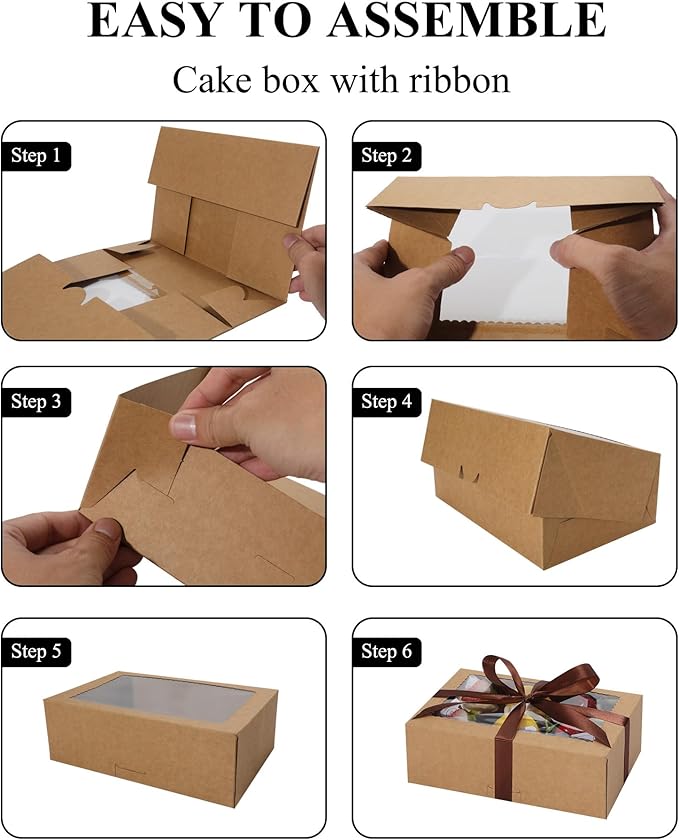 EASY TO ASSEMBLE

Cake box with ribbon

Step 1

Step 2

Step 3

Step 4

Step 5

Step 6