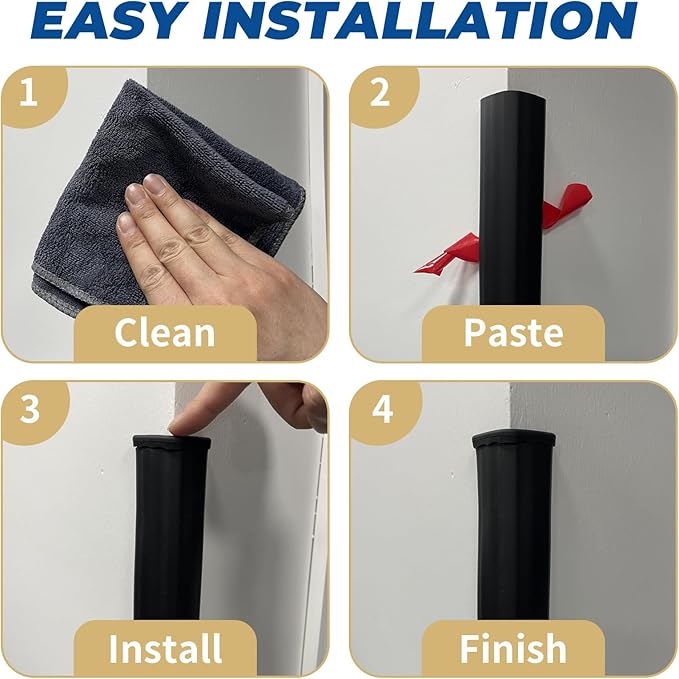 EASY INSTALLATION

1

Clean

2

Paste

3

Install

4

Finish