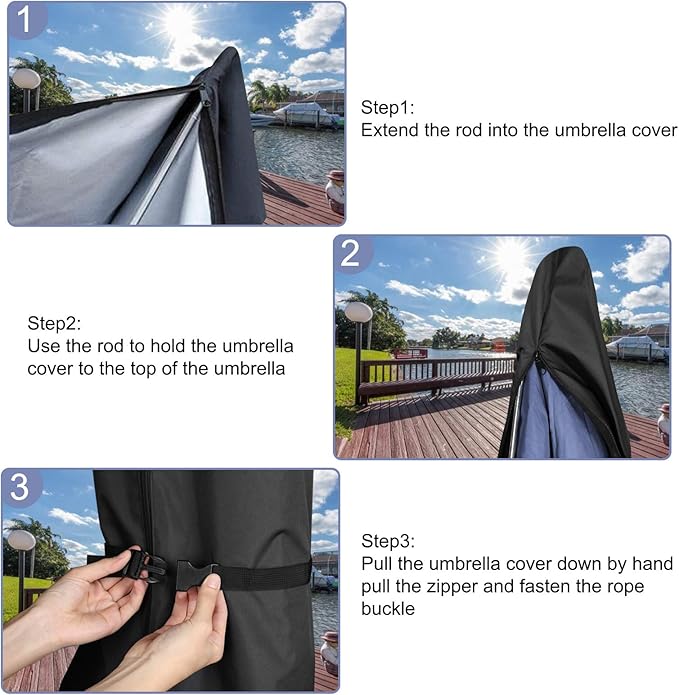 1

Step1:
Extend the rod into the umbrella cover

2

Step2:
Use the rod to hold the umbrella cover to the top of the umbrella

3

Step3:
Pull the umbrella cover down by hand pull the zipper and fasten the rope buckle