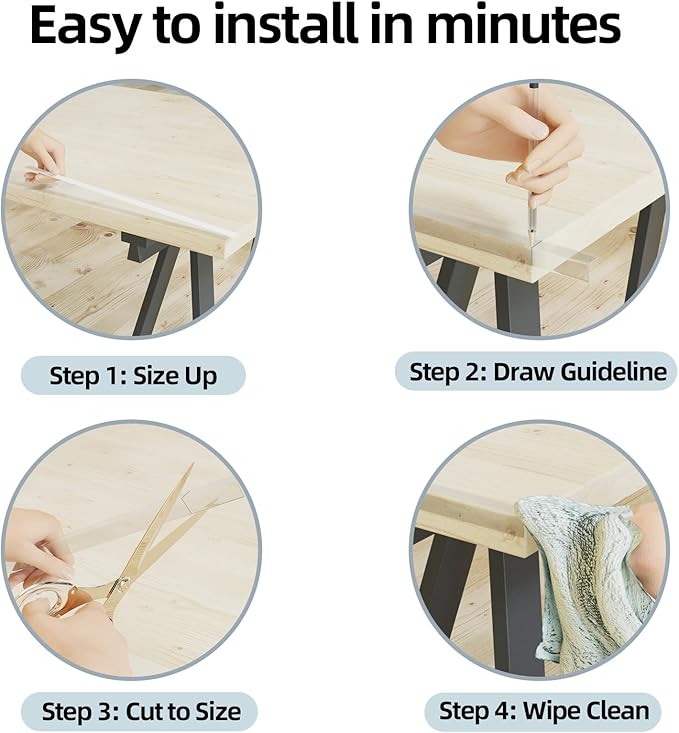 Easy to install in minutes

Step 1: Size Up

Step 2: Draw Guideline

Step 3: Cut to Size

Step 4: Wipe Clean