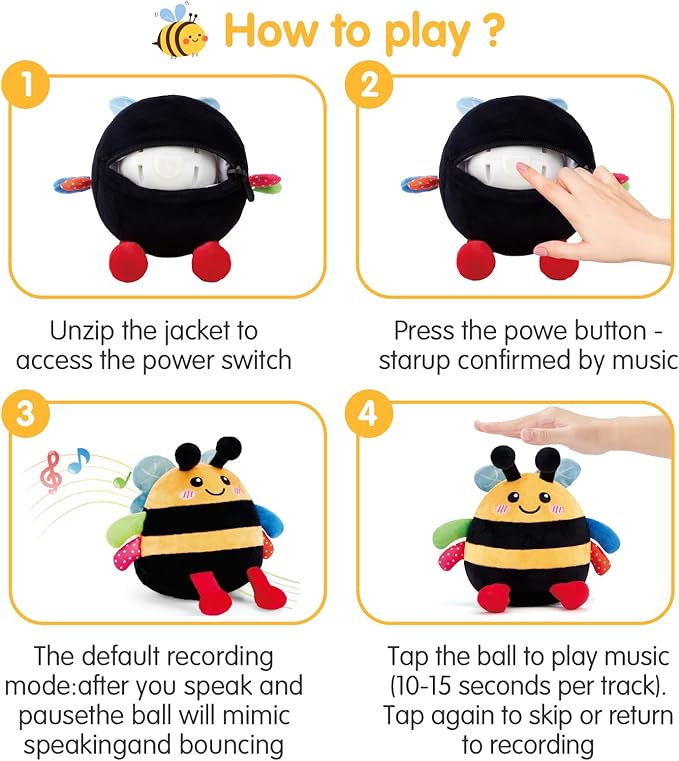 How to play ?

1

Unzip the jacket to access the power switch

2

Press the powe button - starup confirmed by music

3

The default recording mode:after you speak and pausethe ball will mimic speakingand bouncing

4

Tap the ball to play music (10-15 seconds per track). Tap again to skip or return to recording