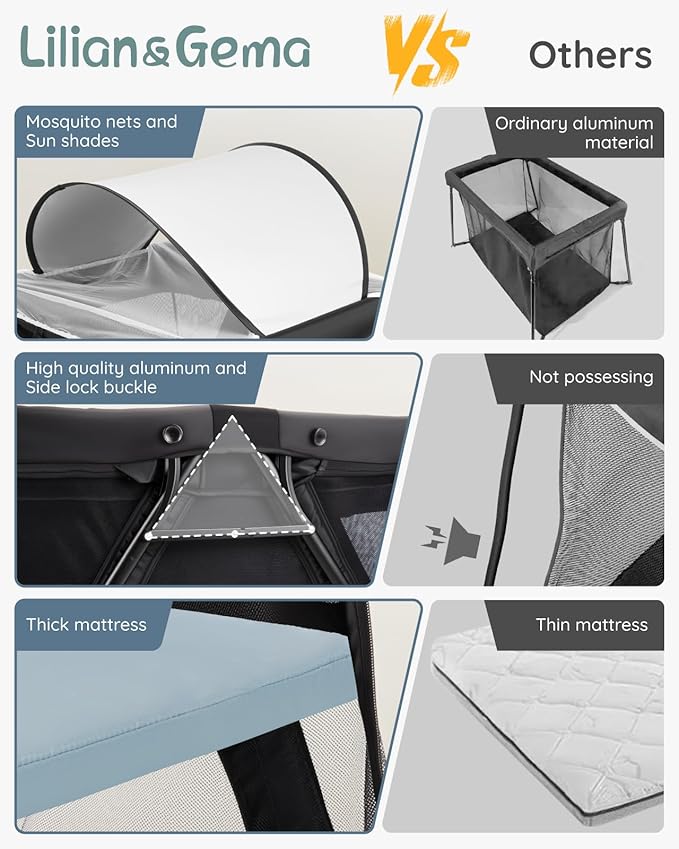 Lilian&Gema VS Others

Mosquito nets and Sun shades

Ordinary aluminum material

High quality aluminum and Side lock buckle

Not possessing

Thick mattress

Thin mattress