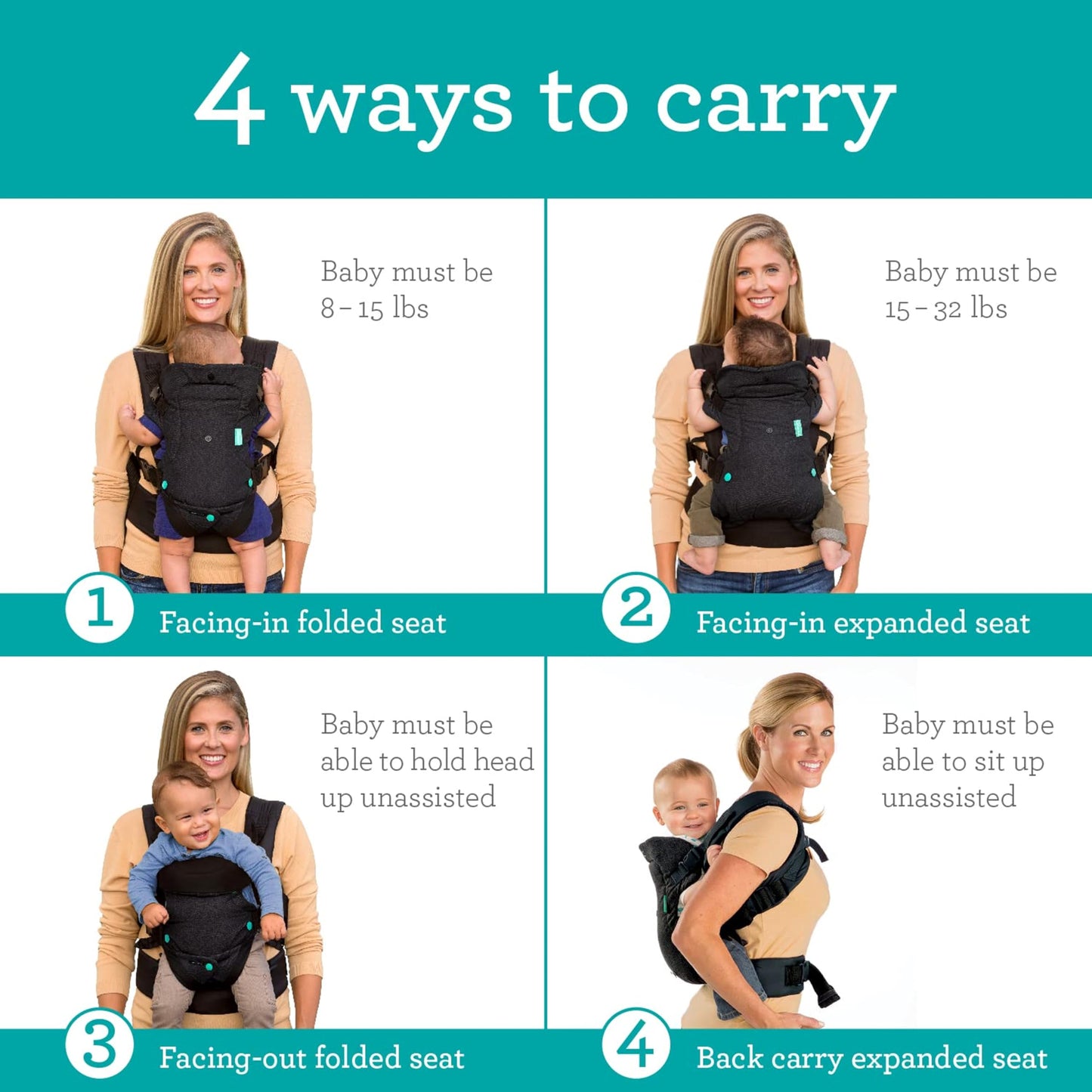 4 ways to carry

Baby must be 8 – 15 lbs

1 Facing-in folded seat

Baby must be 15 – 32 lbs

2 Facing-in expanded seat

Baby must be able to hold head up unassisted

3 Facing-out folded seat

Baby must be able to sit up unassisted

4 Back carry expanded seat