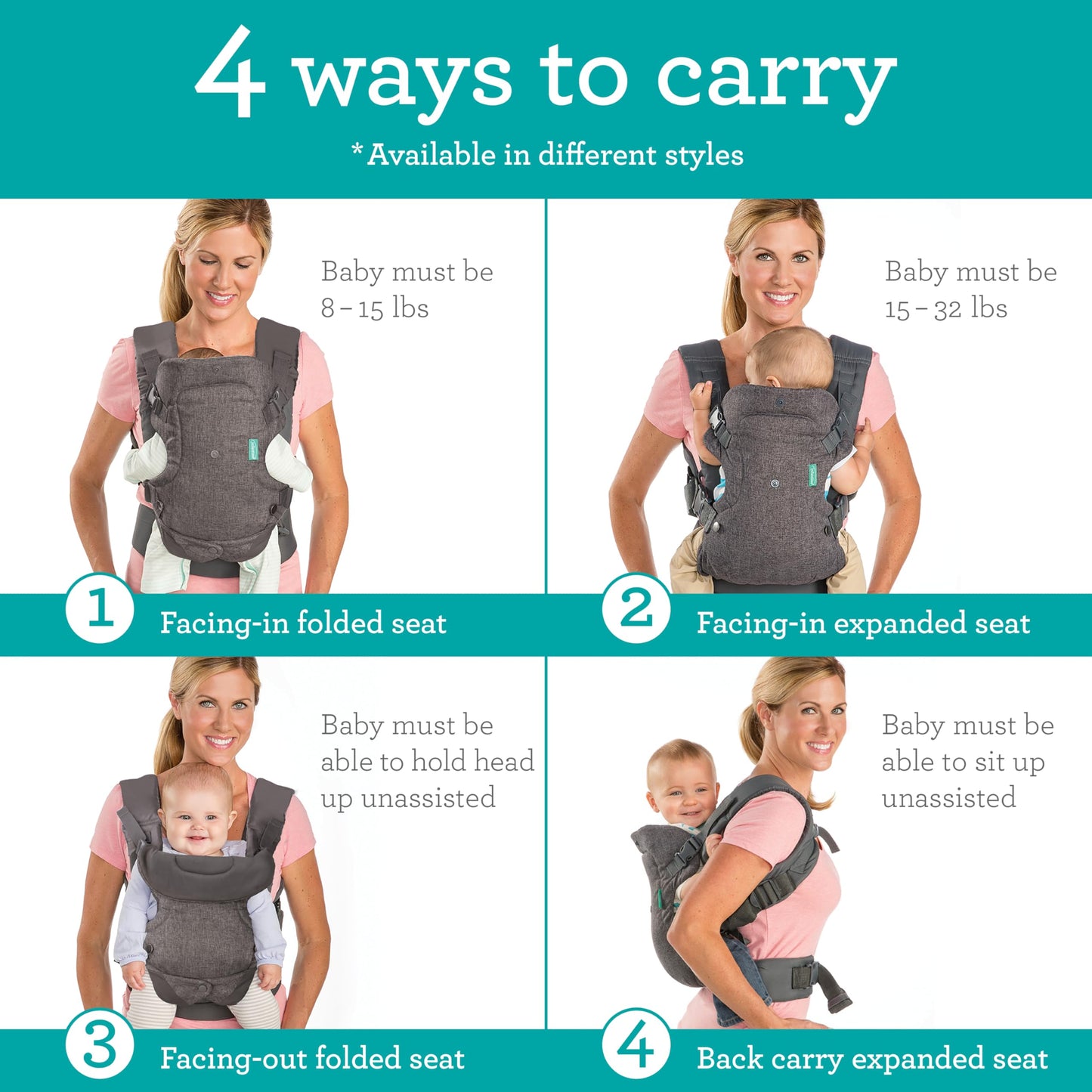 4 ways to carry

*Available in different styles

Baby must be 8 – 15 lbs

1 Facing-in folded seat

Baby must be 15 – 32 lbs

2 Facing-in expanded seat

Baby must be able to hold head up unassisted

3 Facing-out folded seat

Baby must be able to sit up unassisted

4 Back carry expanded seat