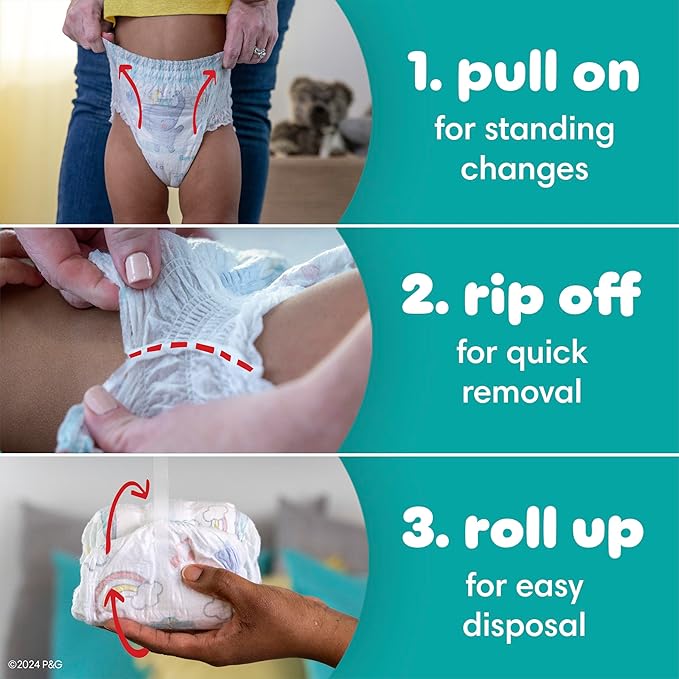 1. pull on
for standing changes

2. rip off
for quick removal

3. roll up
for easy disposal

©2024 P&G