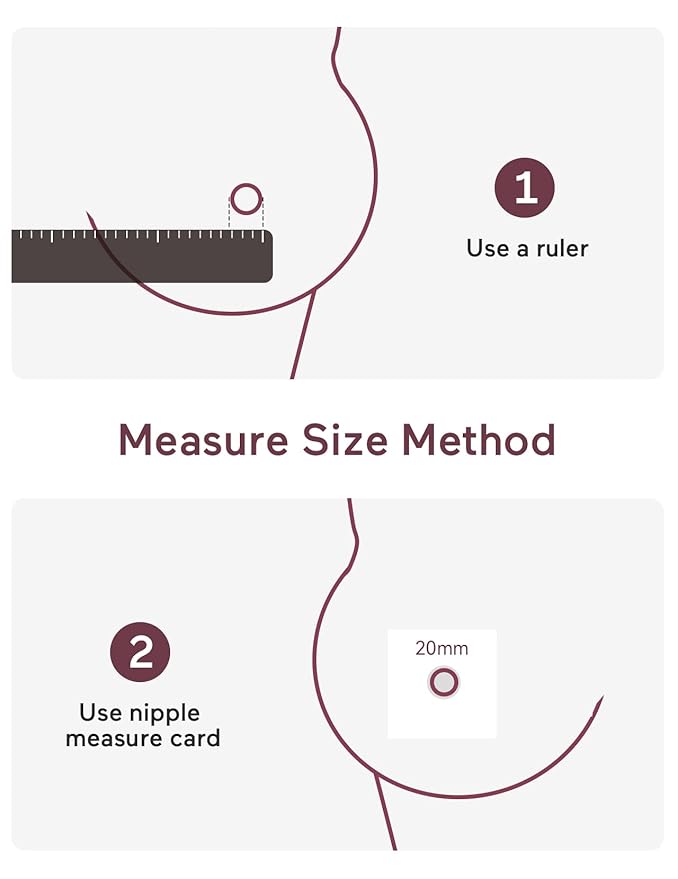 1

Use a ruler

Measure Size Method

2

Use nipple measure card

20mm