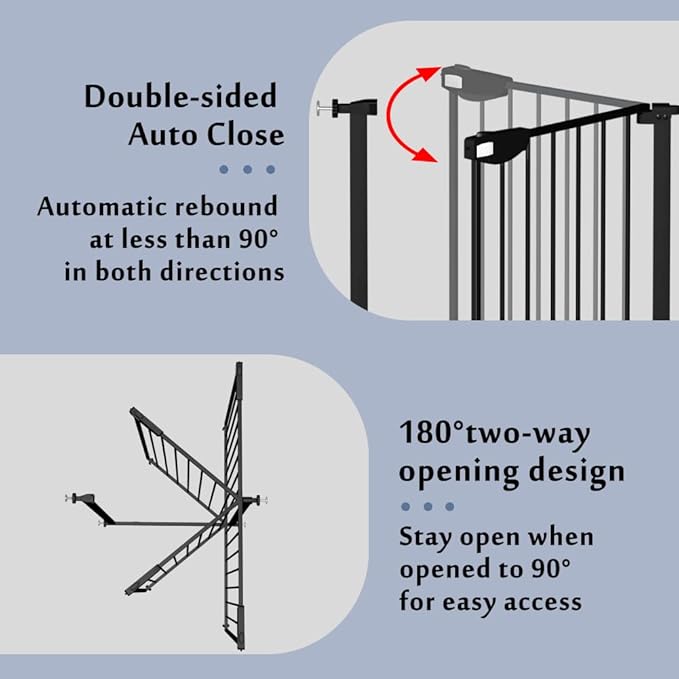 Double-sided Auto Close

Automatic rebound at less than 90° in both directions

180°two-way opening design

Stay open when opened to 90° for easy access