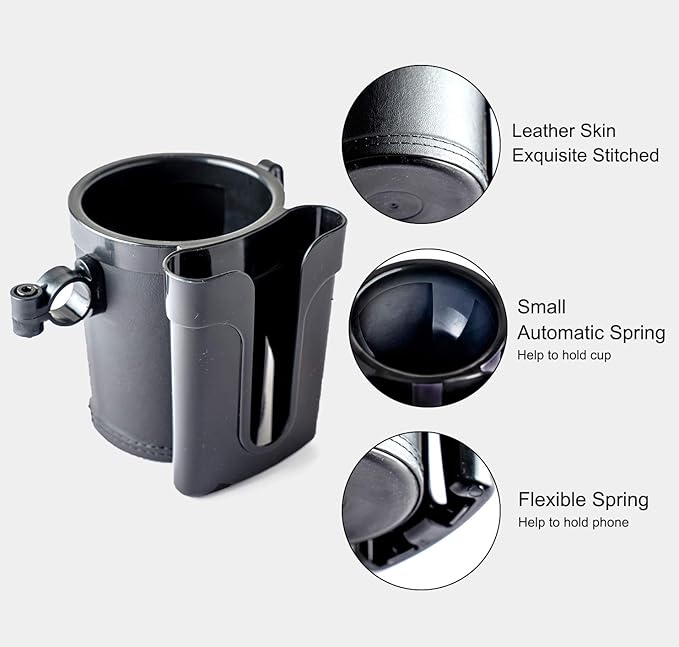 Leather Skin
Exquisite Stitched

Small
Automatic Spring
Help to hold cup

Flexible Spring
Help to hold phone