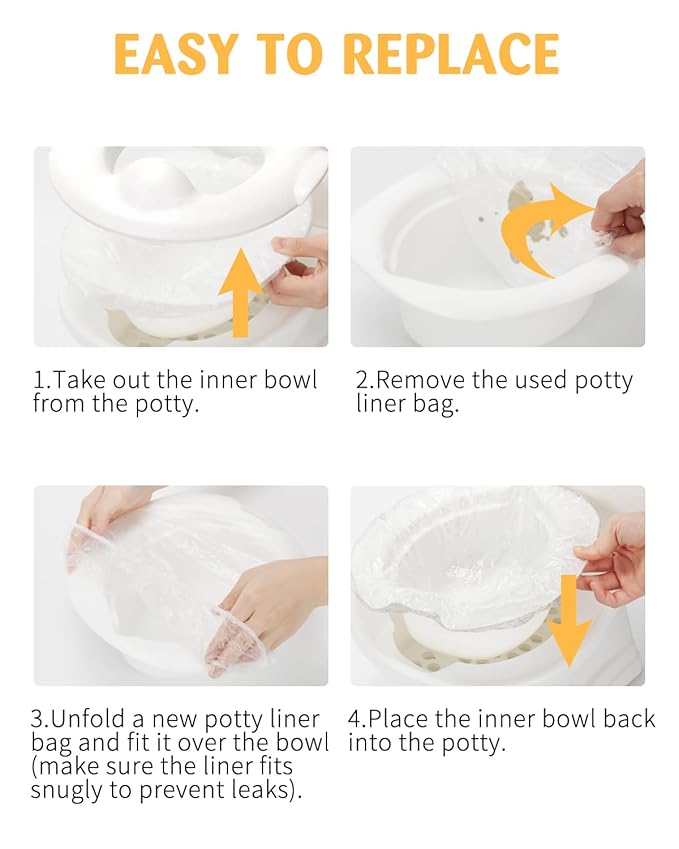 EASY TO REPLACE

1.Take out the inner bowl from the potty.

2.Remove the used potty liner bag.

3.Unfold a new potty liner bag and fit it over the bowl (make sure the liner fits snugly to prevent leaks).

4.Place the inner bowl back into the potty.