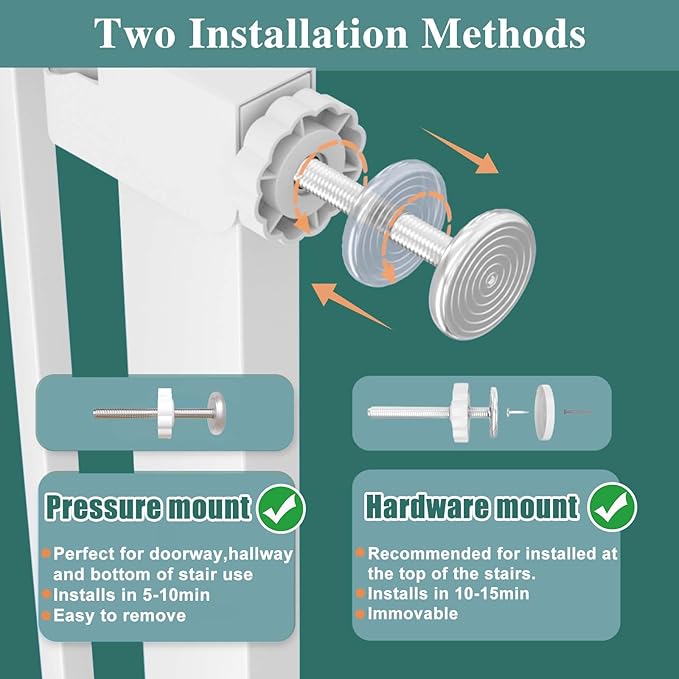 Two Installation Methods

Pressure mount

Perfect for doorway,hallway and bottom of stair use
Installs in 5-10min
Easy to remove

Hardware mount

Recommended for installed at the top of the stairs.
Installs in 10-15min
Immovable