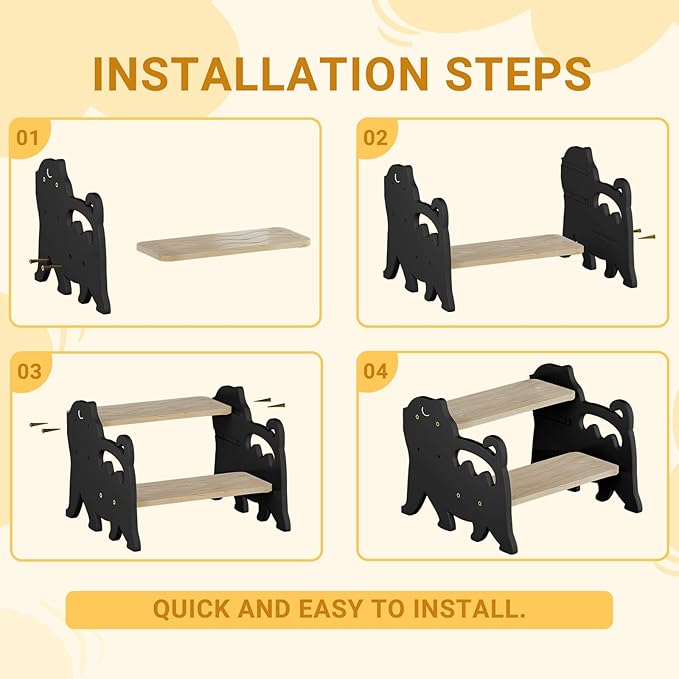 INSTALLATION STEPS

01

02

03

04

QUICK AND EASY TO INSTALL.