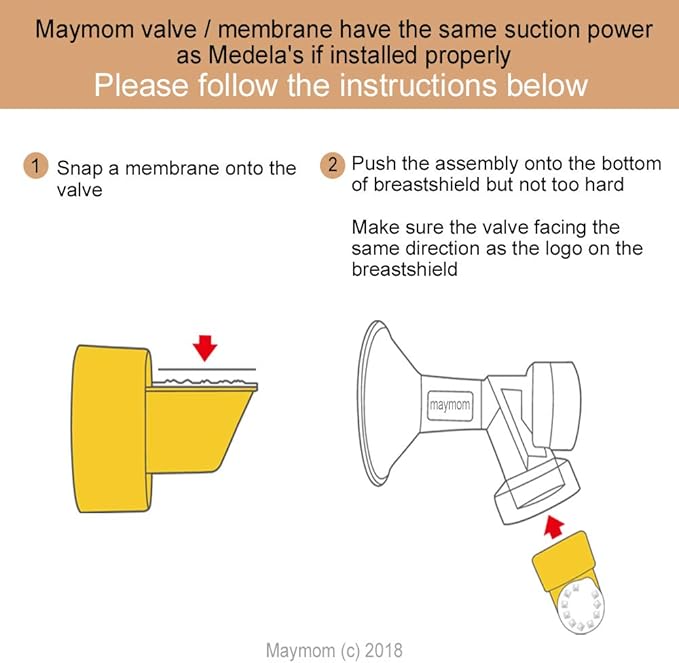 Maymom valve / membrane have the same suction power as Medela's if installed properly
Please follow the instructions below

1 Snap a membrane onto the valve

2 Push the assembly onto the bottom of breastshield but not too hard

Make sure the valve facing the same direction as the logo on the breastshield

maymom

Maymom (c) 2018