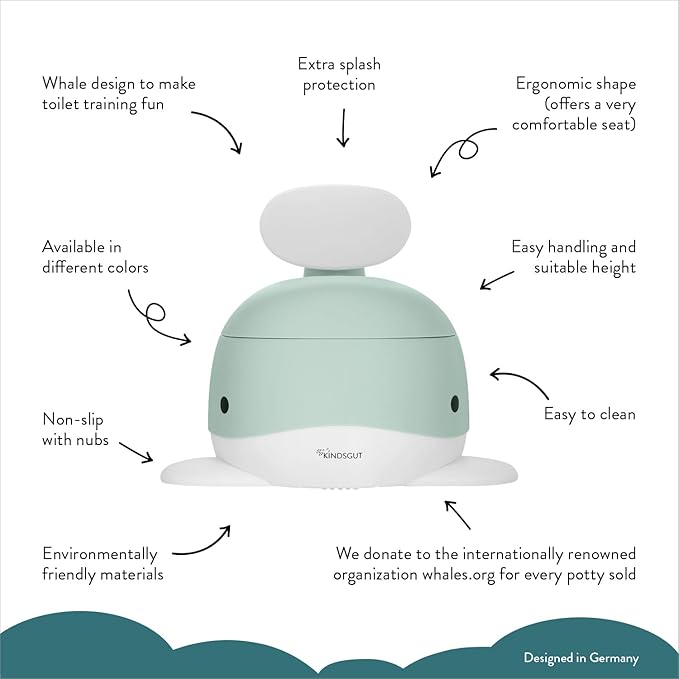 Whale design to make toilet training fun

Extra splash protection

Ergonomic shape (offers a very comfortable seat)

Available in different colors

Easy handling and suitable height

Easy to clean

Non-slip with nubs

KINDSGUT

Environmentally friendly materials

We donate to the internationally renowned organization whales.org for every potty sold

Designed in Germany