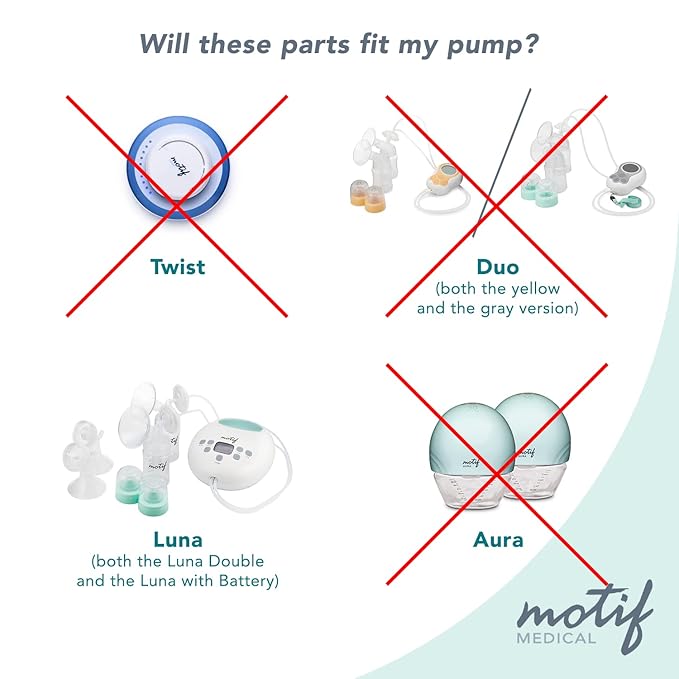 Will these parts fit my pump?

motif

Twist

Duo
(both the yellow and the gray version)

motif

Luna
(both the Luna Double and the Luna with Battery)

motif

motif

Aura

motif
MEDICAL