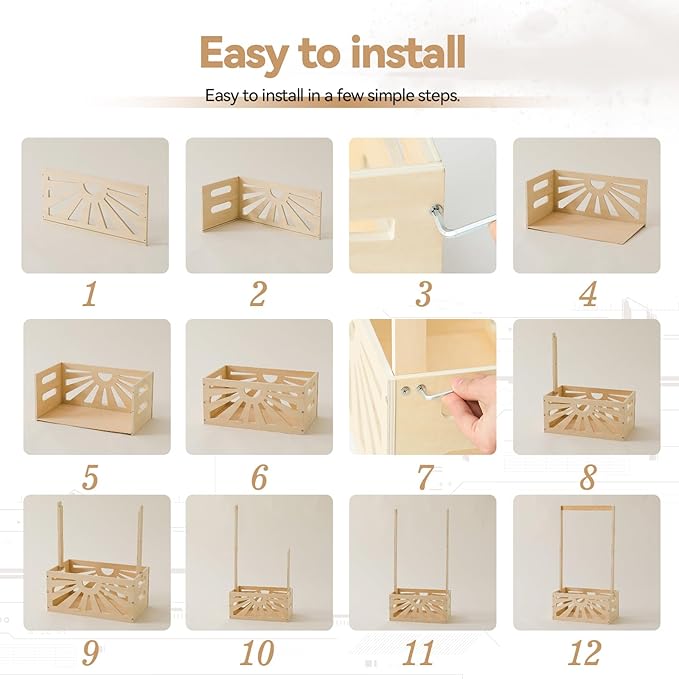 Easy to install

Easy to install in a few simple steps.

1

2

3

4

5

6

7

8

9

10

11

12