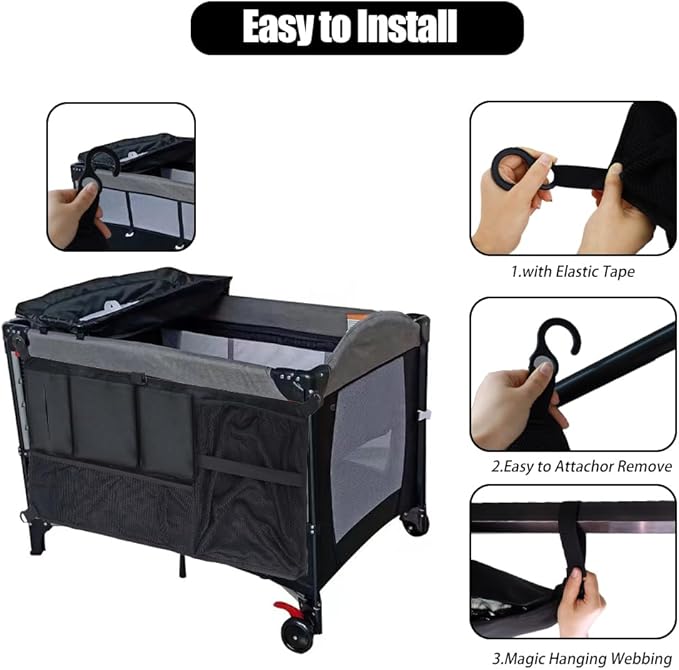 Easy to Install

1.with Elastic Tape

2.Easy to Attachor Remove

3.Magic Hanging Webbing