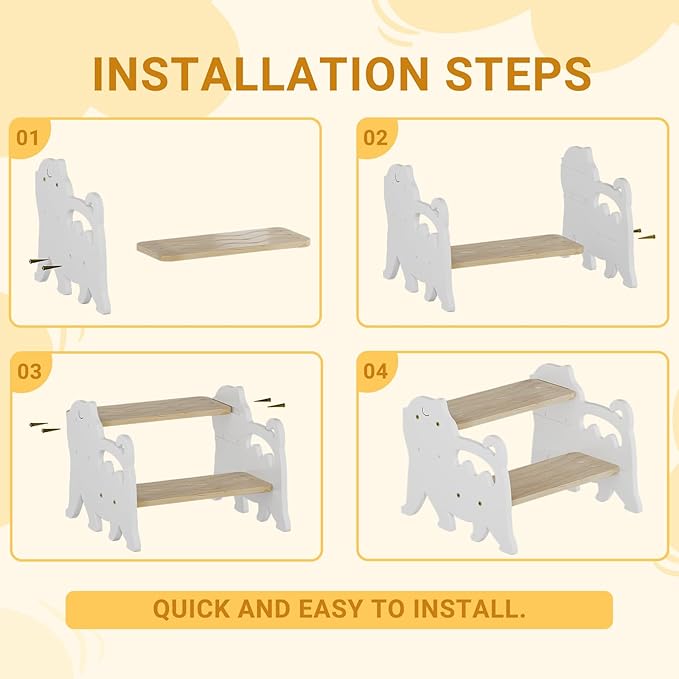 INSTALLATION STEPS

01

02

03

04

QUICK AND EASY TO INSTALL.