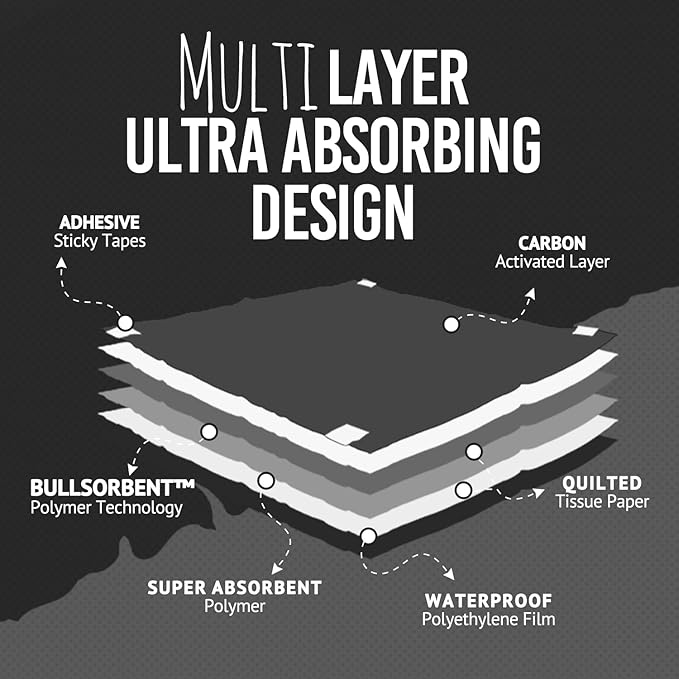 MULTI LAYER
ULTRA ABSORBING
DESIGN

ADHESIVE
Sticky Tapes

CARBON
Activated Layer

BULLSORBENT™
Polymer Technology

QUILTED
Tissue Paper

SUPER ABSORBENT
Polymer

WATERPROOF
Polyethylene Film