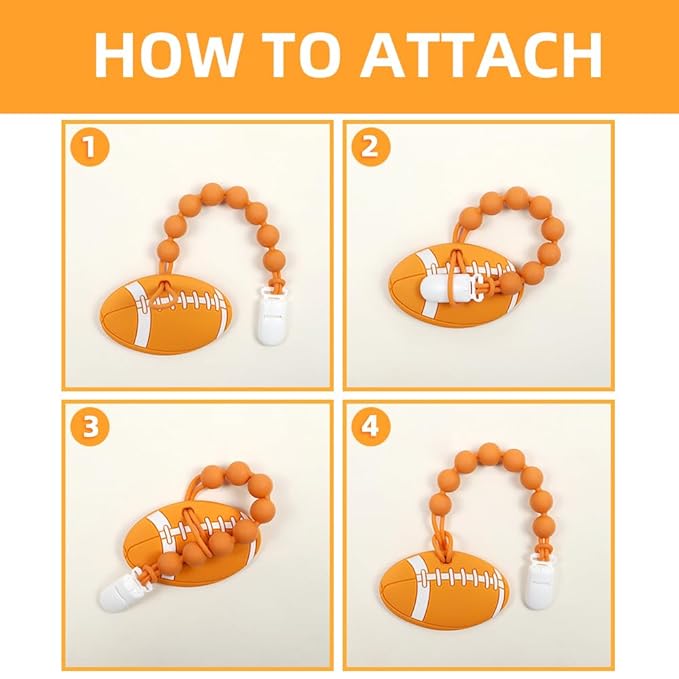 HOW TO ATTACH

1

2

3

4