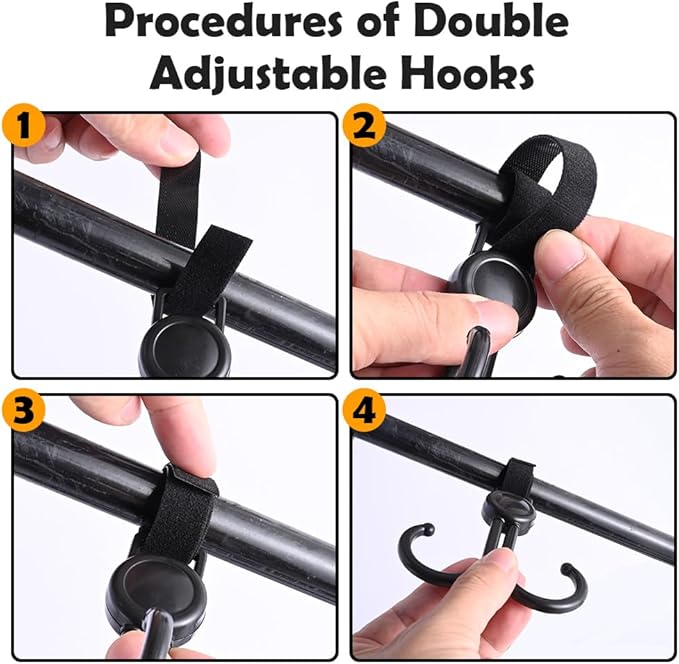 Procedures of Double Adjustable Hooks

1

2

3

4