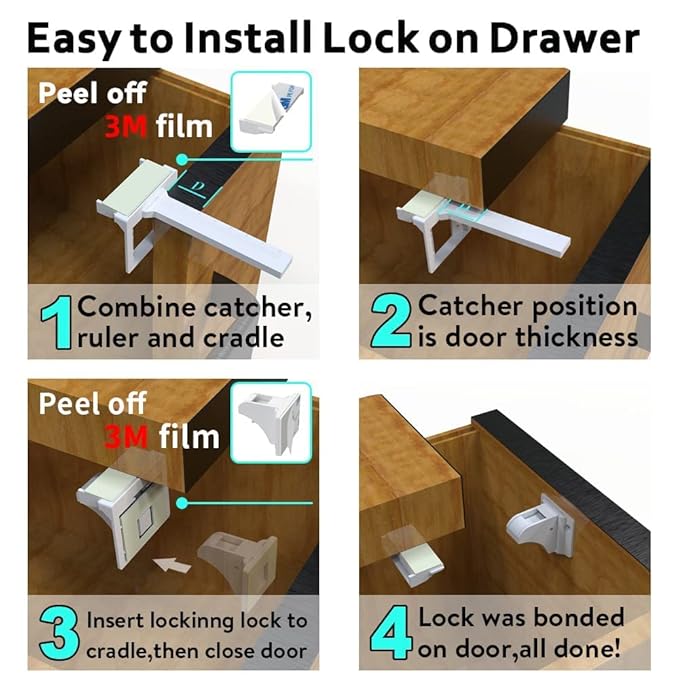 Easy to Install Lock on Drawer

Peel off 3M film

D

1 Combine catcher, ruler and cradle

2 Catcher position is door thickness

Peel off 3M film

3 Insert lockinng lock to cradle,then close door

4 Lock was bonded on door,all done!