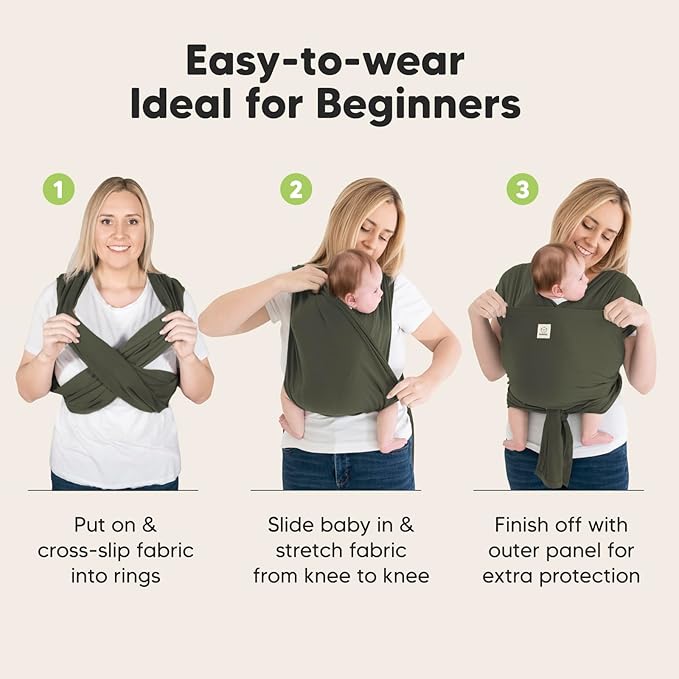 Easy-to-wear
Ideal for Beginners

1

Put on & cross-slip fabric into rings

2

Slide baby in & stretch fabric from knee to knee

3

Finish off with outer panel for extra protection