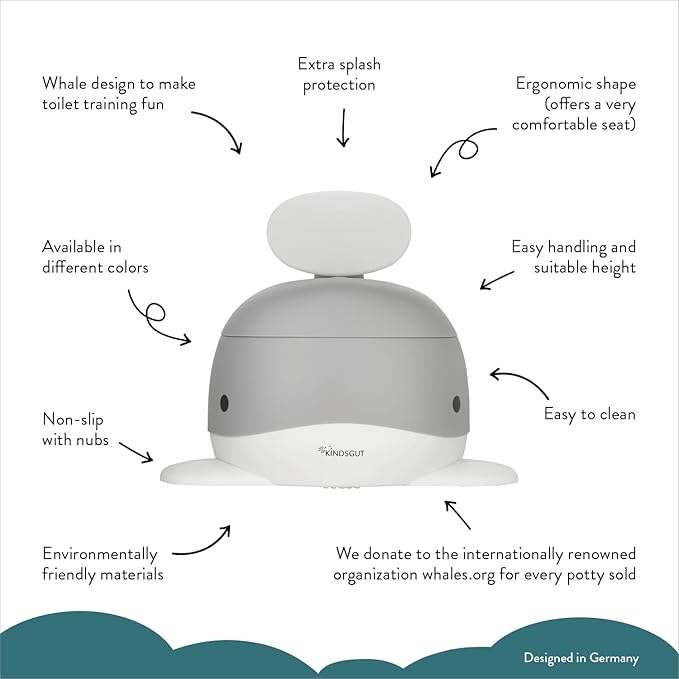 Whale design to make toilet training fun

Extra splash protection

Ergonomic shape (offers a very comfortable seat)

Available in different colors

Easy handling and suitable height

Easy to clean

Non-slip with nubs

KINDSGUT

Environmentally friendly materials

We donate to the internationally renowned organization whales.org for every potty sold

Designed in Germany