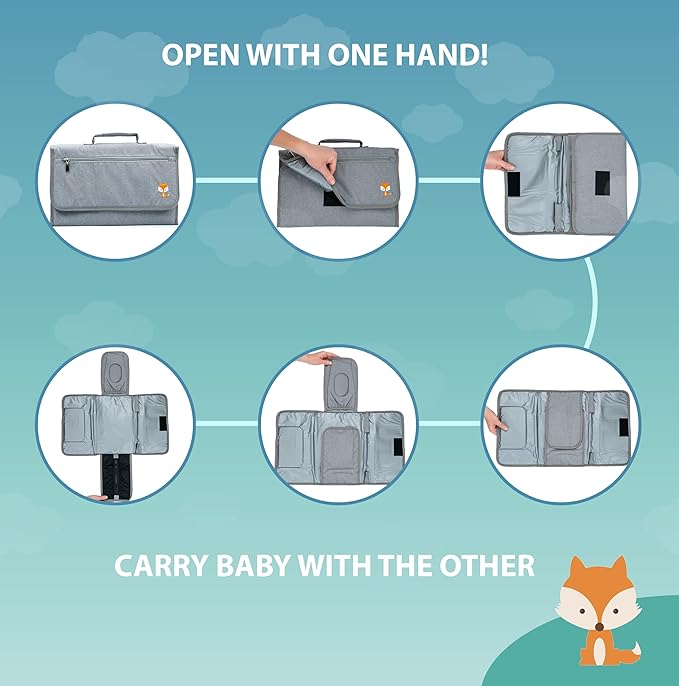 OPEN WITH ONE HAND!

CARRY BABY WITH THE OTHER